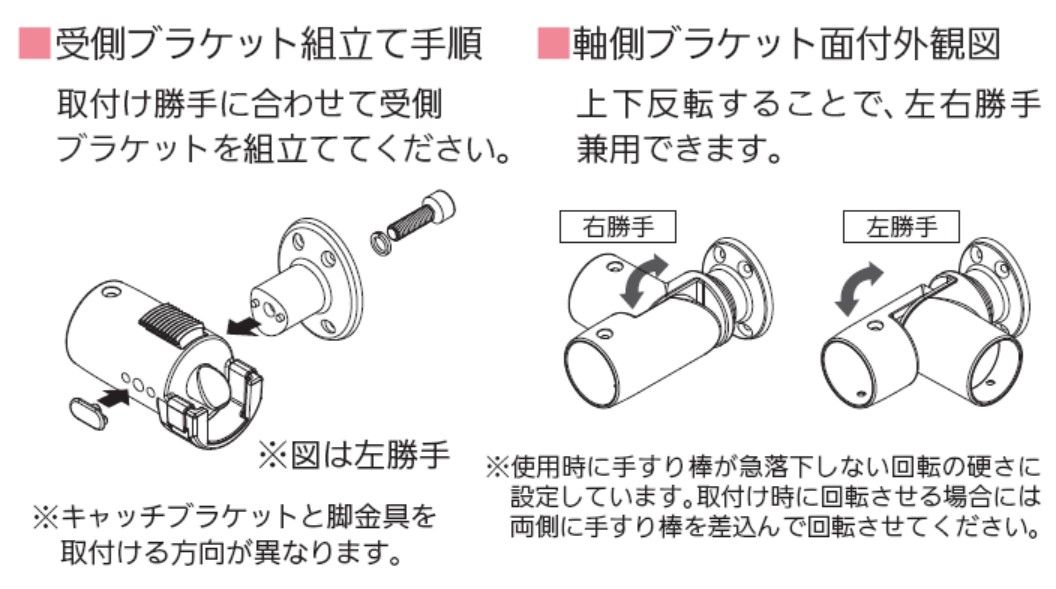 ■受側ブラケット組立て手順

取付け勝手に合わせて受側ブラケットを組立ててください。

※図は左勝手

※キャッチブラケットと脚金具を取付ける方向が異なります。

■軸側ブラケット面付外観図

上下反転することで、左右勝手兼用できます。

右勝手

左勝手

※使用時に手すり棒が急落下しない回転の硬さに設定しています。取付け時に回転させる場合には両側に手すり棒を差込んで回転させてください。