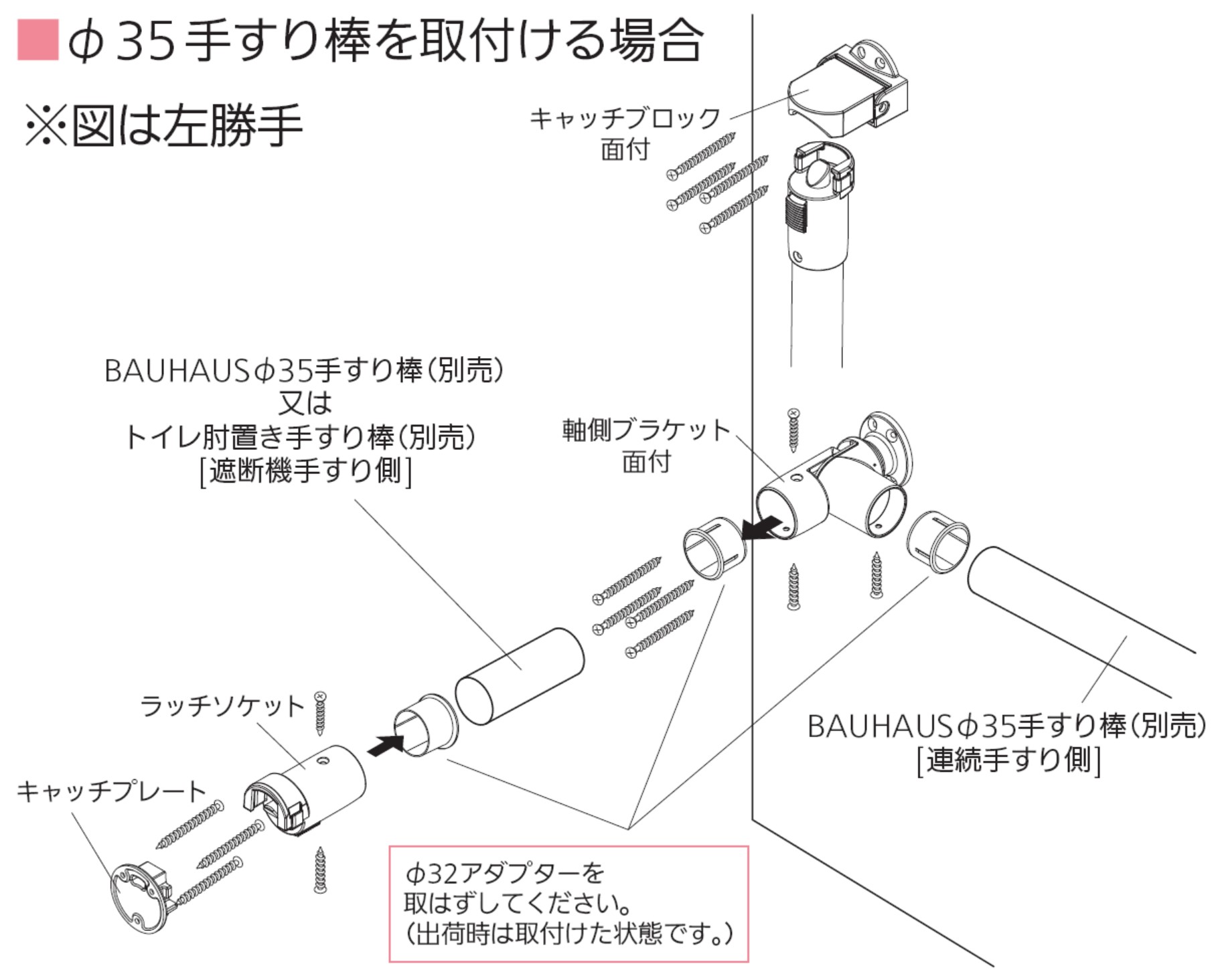 ■φ35手すり棒を取付ける場合

※図は左勝手

キャッチブロック
面付

BAUHAUSφ35手すり棒(別売)
又は
トイレ肘置き手すり棒(別売)
[遮断機手すり側]

軸側ブラケット
面付

ラッチソケット

キャッチプレート

BAUHAUSφ35手すり棒(別売)
[連続手すり側]

φ32アダプターを
取はずしてください。
(出荷時は取付けた状態です。)