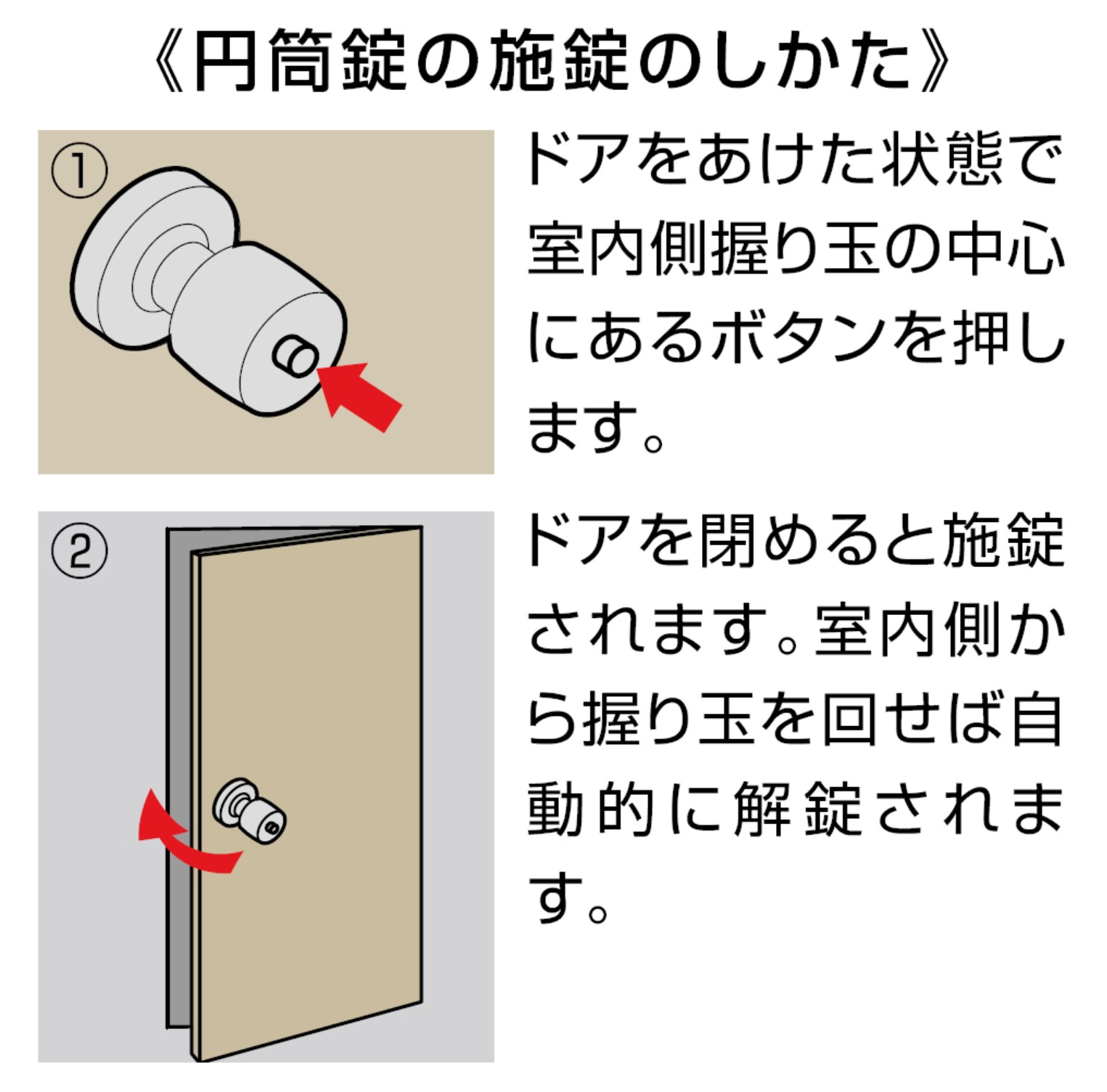 《円筒錠の施錠のしかた》

①

ドアをあけた状態で室内側握り玉の中心にあるボタンを押します。

②

ドアを閉めると施錠されます。室内側から握り玉を回せば自動的に解錠されます。