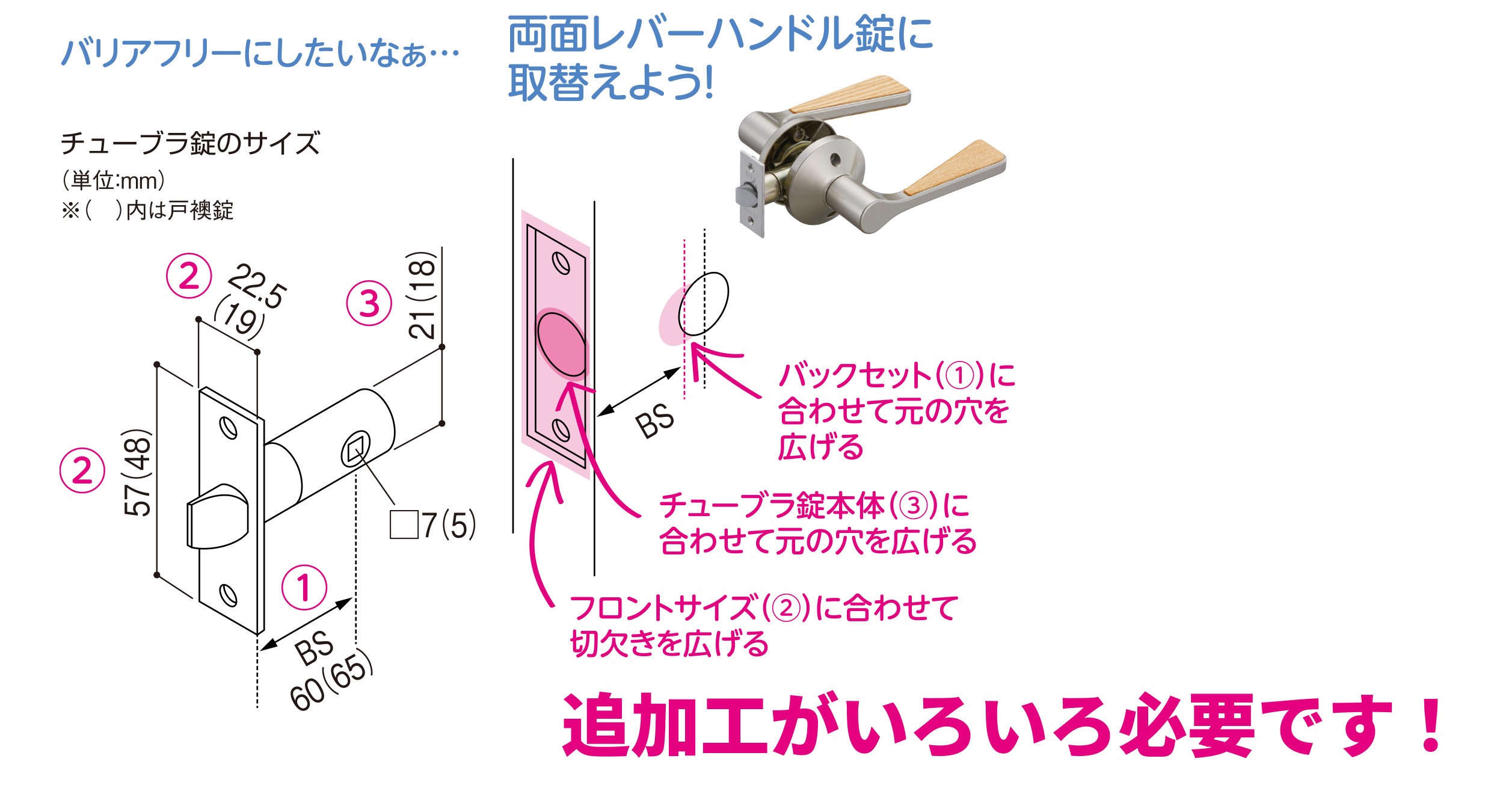 バリアフリーにしたいなぁ…

両面レバーハンドル錠に取替えよう!

チューブラ錠のサイズ
(単位:mm)
※( )内は戸襖錠

②
22.5
(19)

③
21(18)

②
57(48)

□7(5)

①
BS
60(65)

BS

バックセット(①)に合わせて元の穴を広げる

チューブラ錠本体(③)に合わせて元の穴を広げる

フロントサイズ(②)に合わせて切欠きを広げる

追加工がいろいろ必要です!