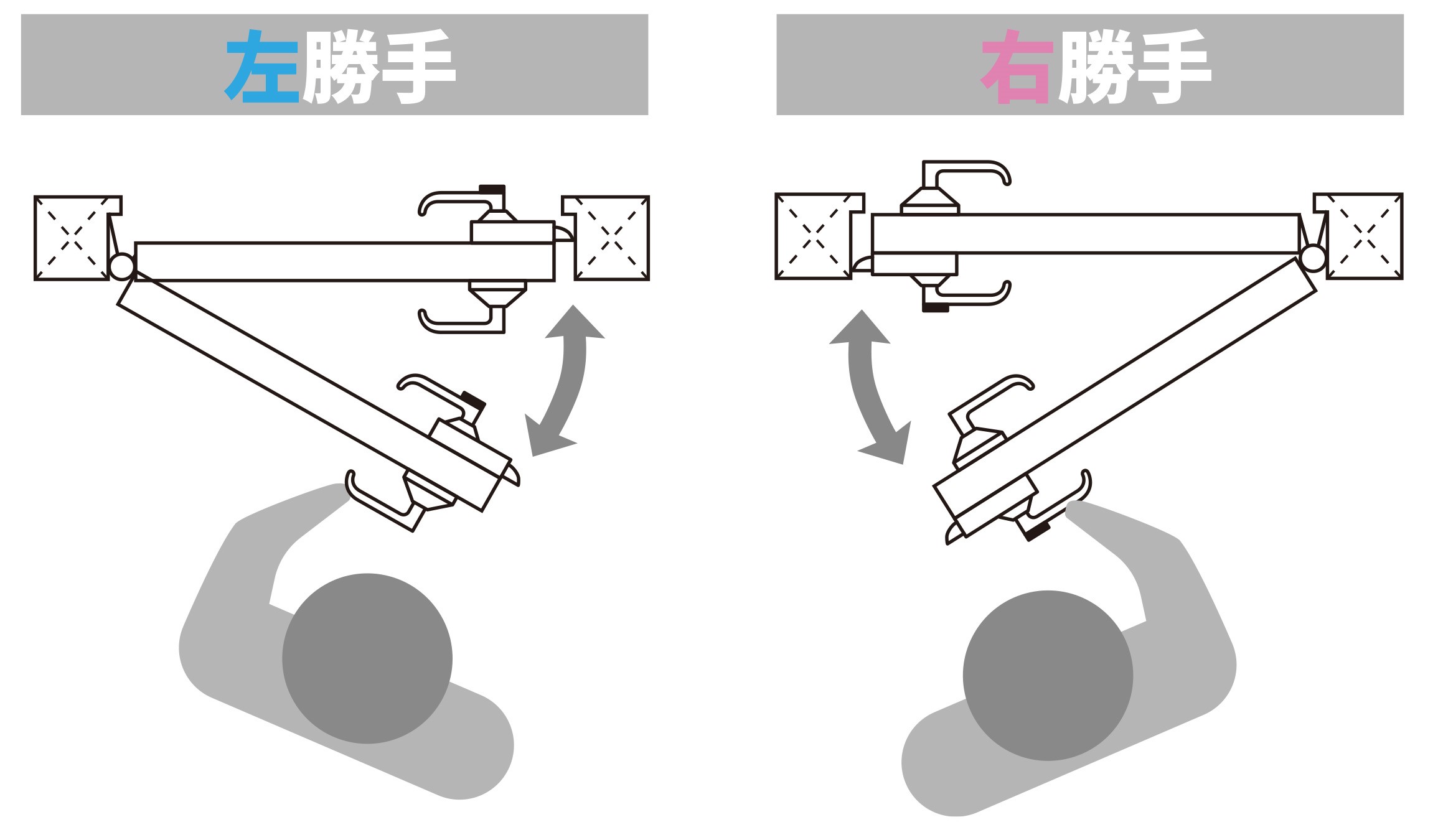 左勝手

右勝手