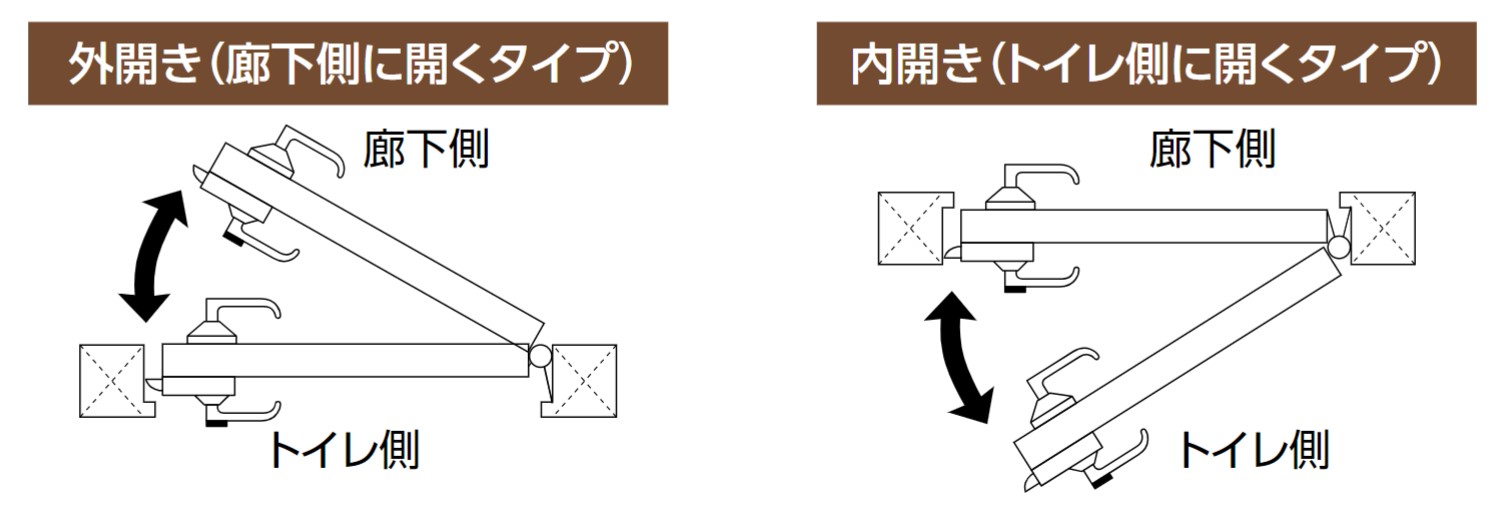 外開き(廊下側に開くタイプ)

廊下側

トイレ側

内開き(トイレ側に開くタイプ)

廊下側

トイレ側