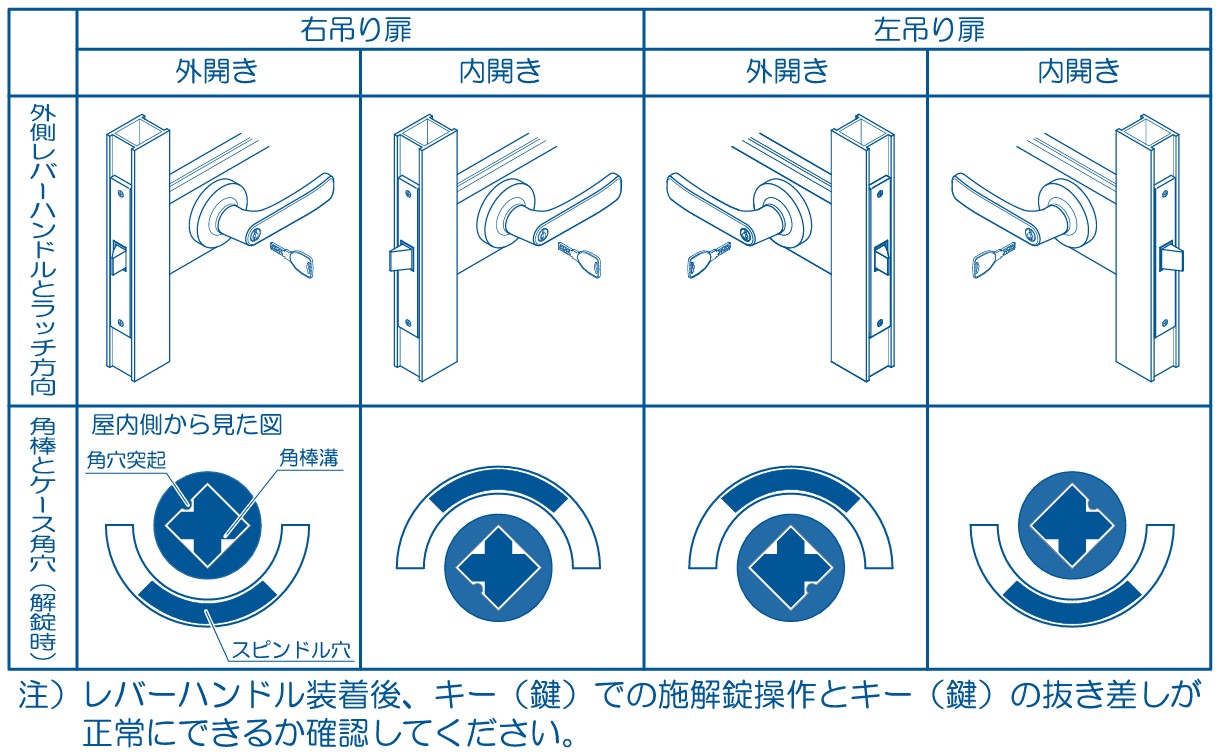 |  | 右吊り扉 |  | 左吊り扉 |  |
|---|---|---|---|---|
|  | 外開き | 内開き | 外開き | 内開き |
| 外側レバーハンドルとラッチ方向 |  |  |  |  |
| 角棒とケース角穴（解錠時） | 屋内側から見た図 角穴突起 角棒溝 スピンドル穴 |  |  |  |

注）レバーハンドル装着後、キー（鍵）での施解錠操作とキー（鍵）の抜き差しが正常にできるか確認してください。