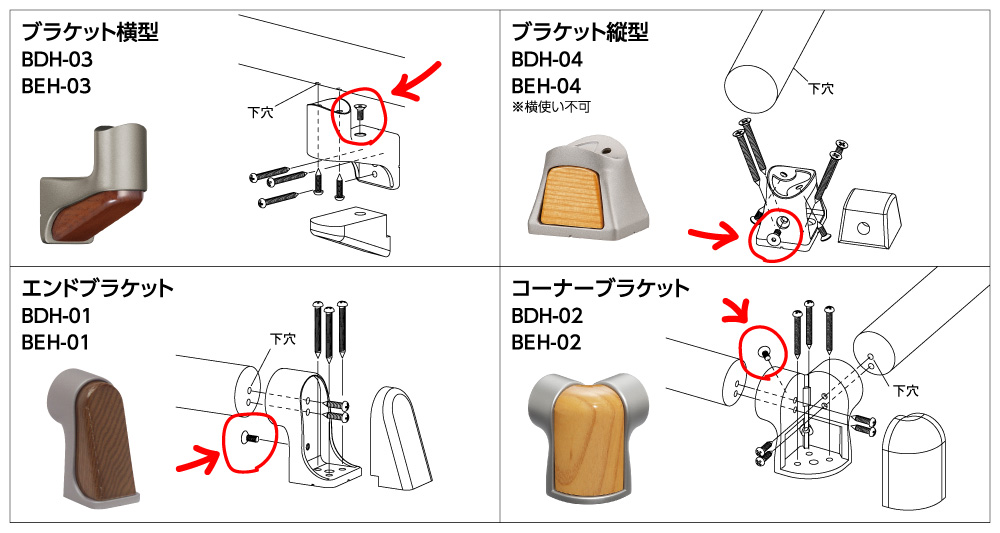 ブラケット横型
BDH-03
BEH-03

下穴

ブラケット縦型
BDH-04
BEH-04
※横使い不可

下穴

エンドブラケット
BDH-01
BEH-01

下穴

コーナーブラケット
BDH-02
BEH-02

下穴